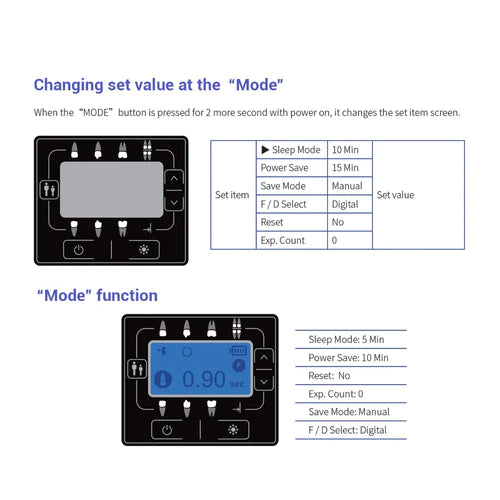 Changing set value at the “Mode”

When the “MODE” button is pressed for 2 more second with power on, it changes the set item screen.

| Set item | ▶ Sleep Mode | 10 Min | Set value |
|---|---|---|---|
| | Power Save | 15 Min | |
| | Save Mode | Manual | |
| | F / D Select | Digital | |
| | Reset | No | |
| | Exp. Count | 0 | |

“Mode” function

0.90 sec

Sleep Mode: 5 Min
Power Save: 10 Min
Reset: No
Exp. Count: 0
Save Mode: Manual
F / D Select: Digital