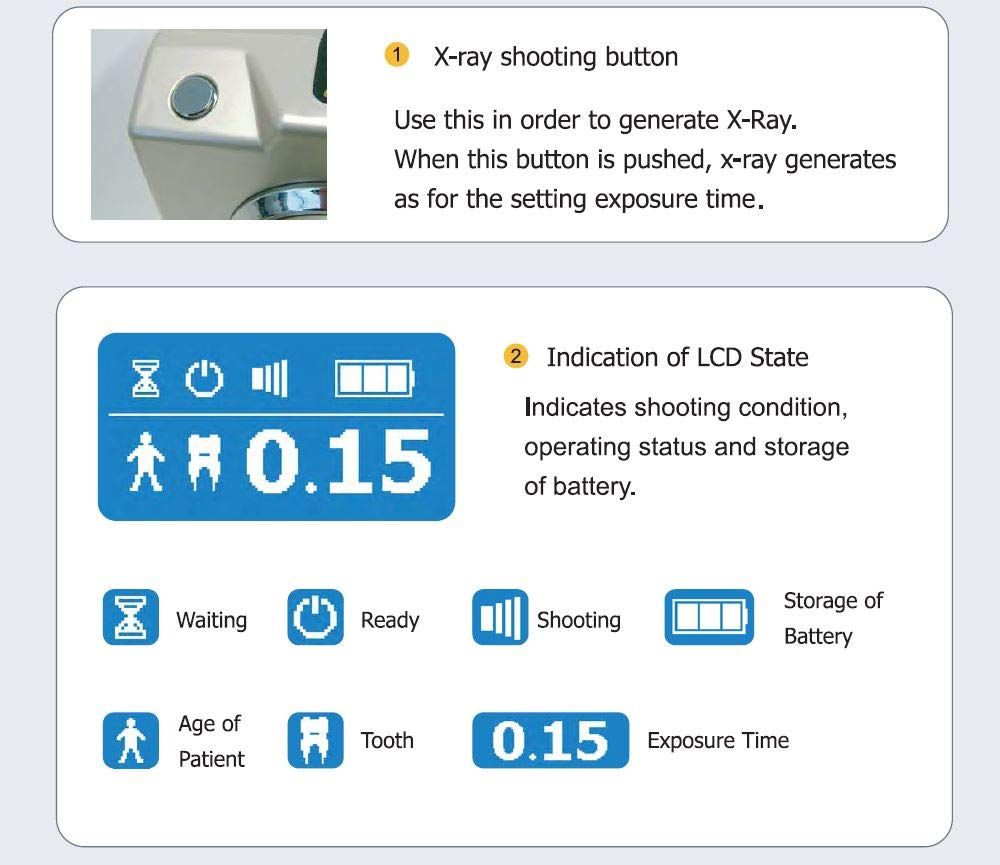 1 X-ray shooting button

Use this in order to generate X-Ray. When this button is pushed, x-ray generates as for the setting exposure time.

0.15

2 Indication of LCD State

Indicates shooting condition, operating status and storage of battery.

Waiting

Ready

Shooting

Storage of Battery

Age of Patient

Tooth

0.15

Exposure Time